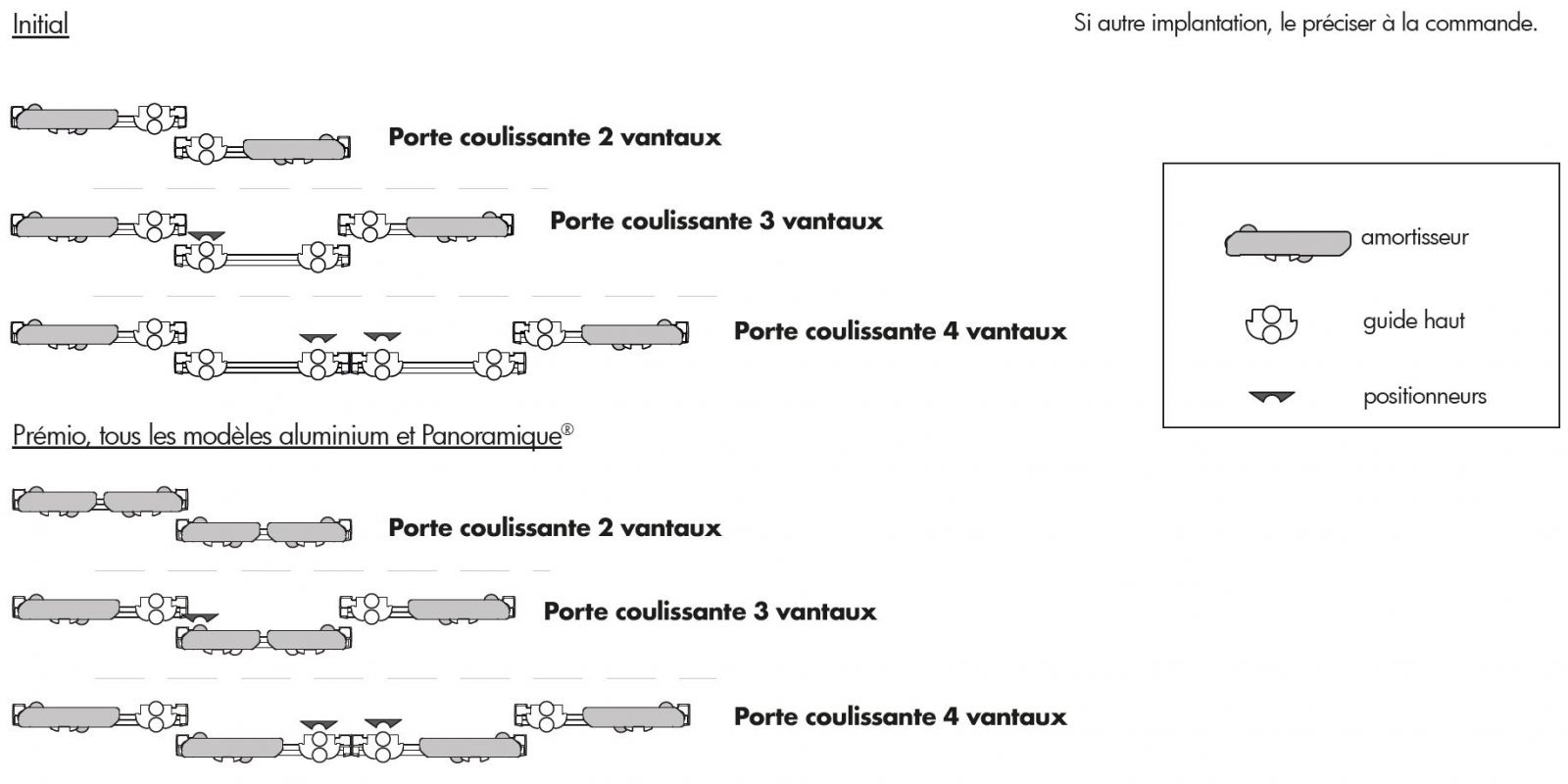 Initial

Si autre implantation, le préciser à la commande.

Porte coulissante 2 vantaux

Porte coulissante 3 vantaux

Porte coulissante 4 vantaux

amortisseur

guide haut

positionneurs

Prémio, tous les modèles aluminium et Panoramique®

Porte coulissante 2 vantaux

Porte coulissante 3 vantaux

Porte coulissante 4 vantaux